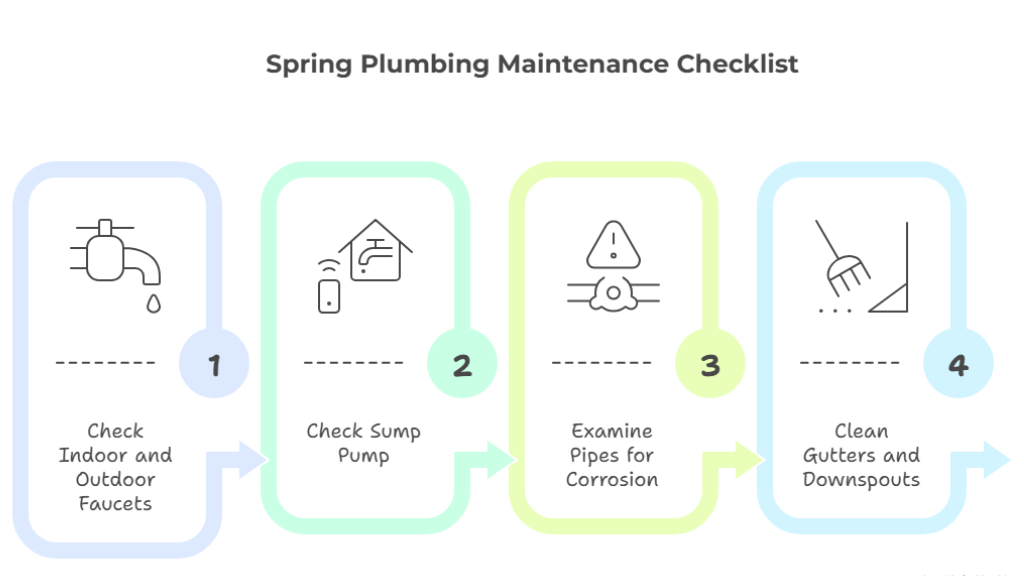 Spring Plumbing Maintenance Checklist

1

Check Indoor and Outdoor Faucets

2

Check Sump Pump

3

Examine Pipes for Corrosion

4

Clean Gutters and Downspouts